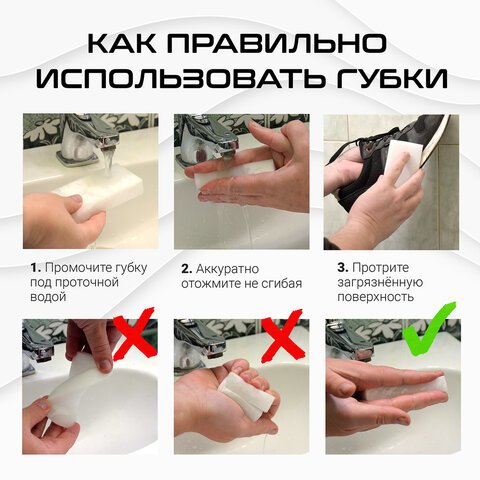 КАК ПРАВИЛЬНО ИСПОЛЬЗОВАТЬ ГУБКИ

1. Промочите губку под проточной водой

2. Аккуратно отожмите не сгибая

3. Протрите загрязнённую поверхность