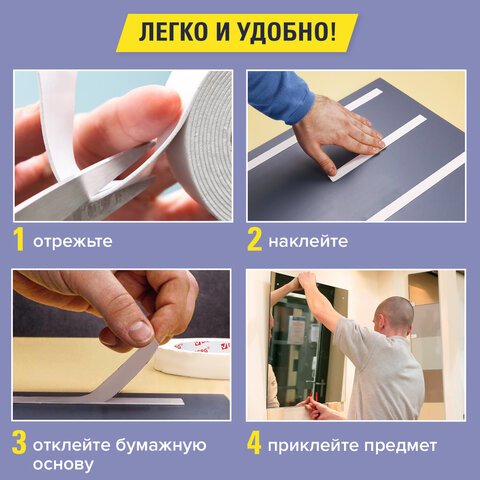 ЛЕГКО И УДОБНО!

1 отрежьте

2 наклейте

3 отклейте бумажную основу

4 приклейте предмет